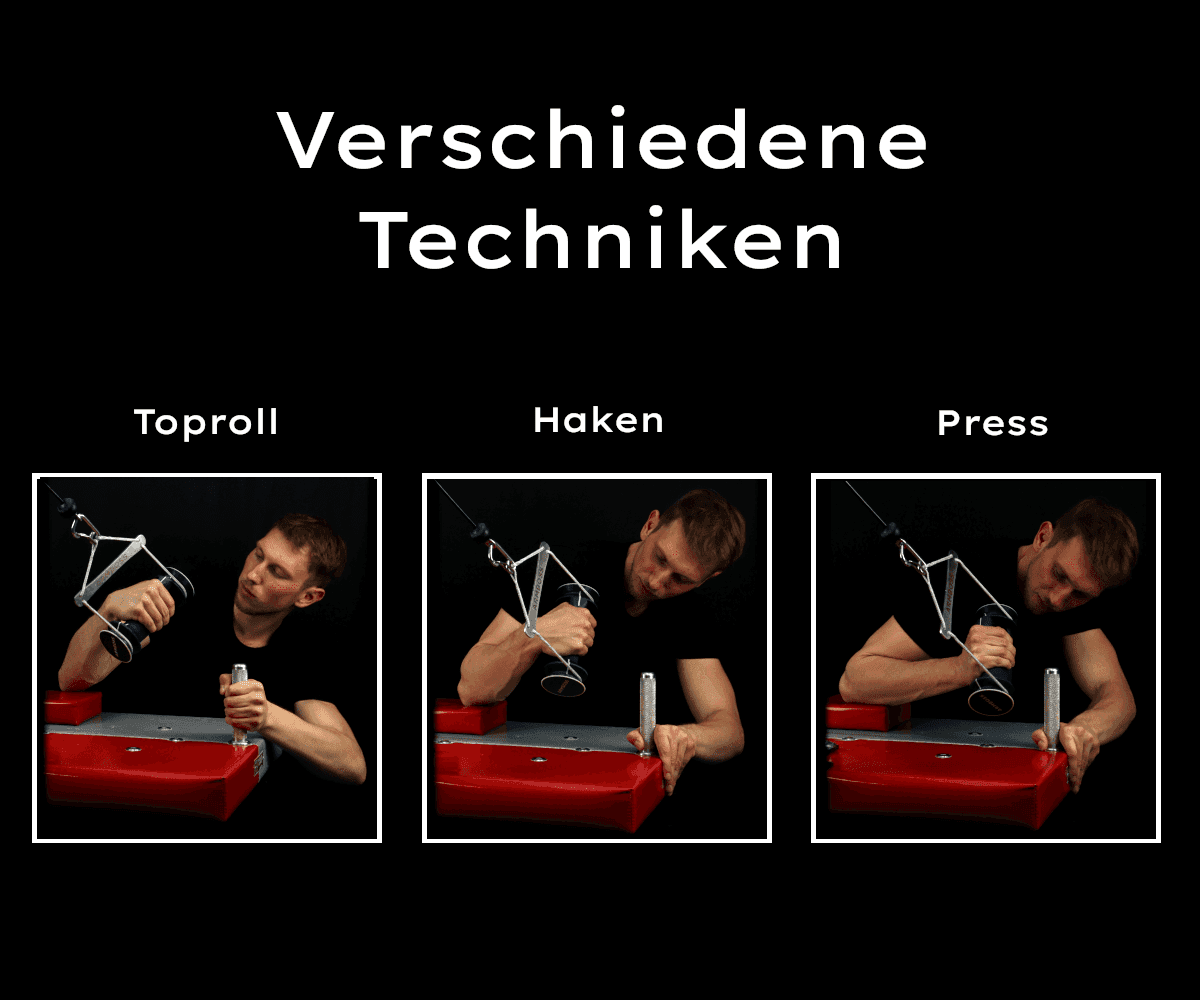 Verschiedene Techniken

Toproll

Haken

Press