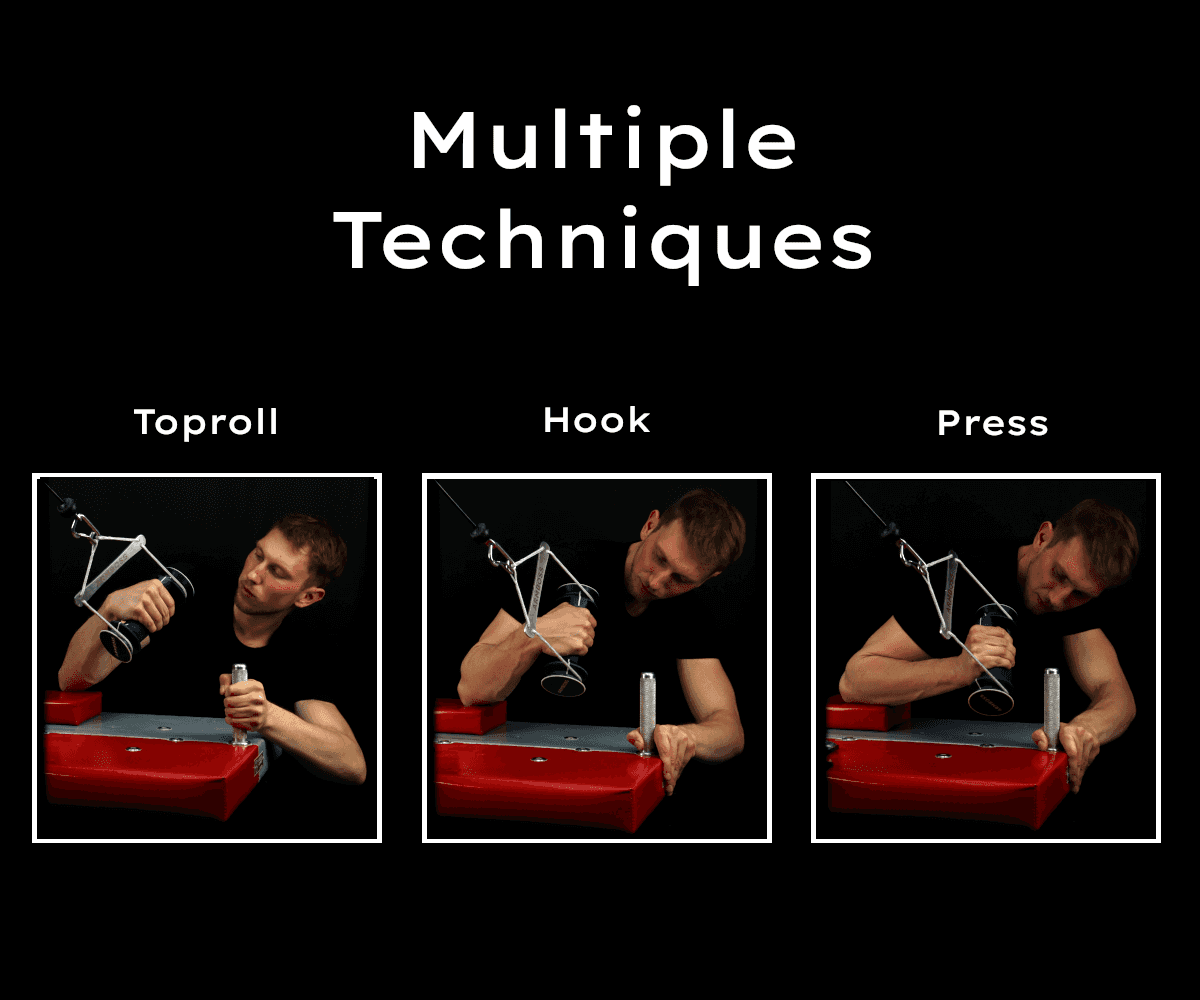 Multiple Techniques

Toproll

Hook

Press